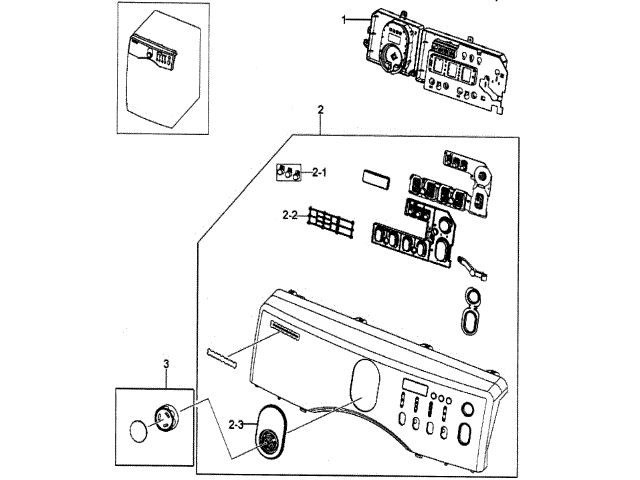 1

2

2-1

2-2

3

2-3