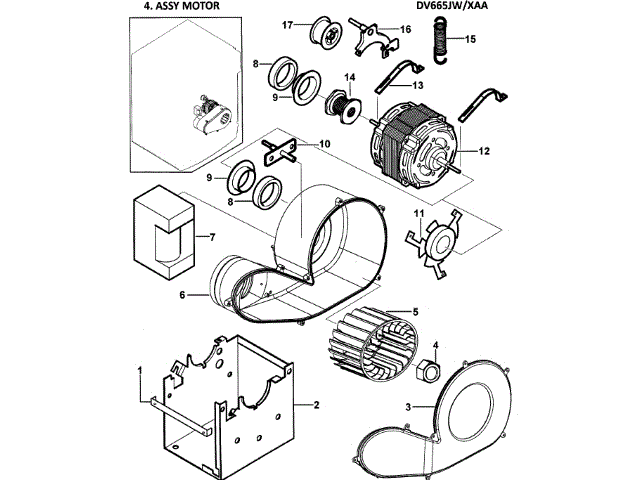 4. ASSY MOTOR

DV665JW/XAA

17
16
15
8
9
14
13
10
12
9
8
7
11
6
5
4
1
2
3