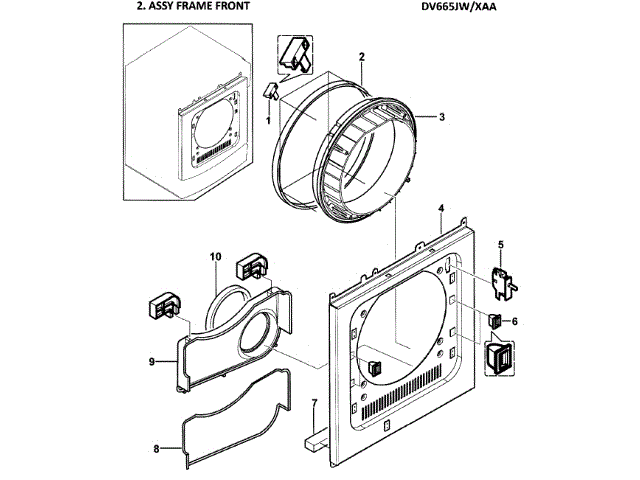 2. ASSY FRAME FRONT

DV665JW/XAA

2

1

3

4

5

10

6

9

7

8