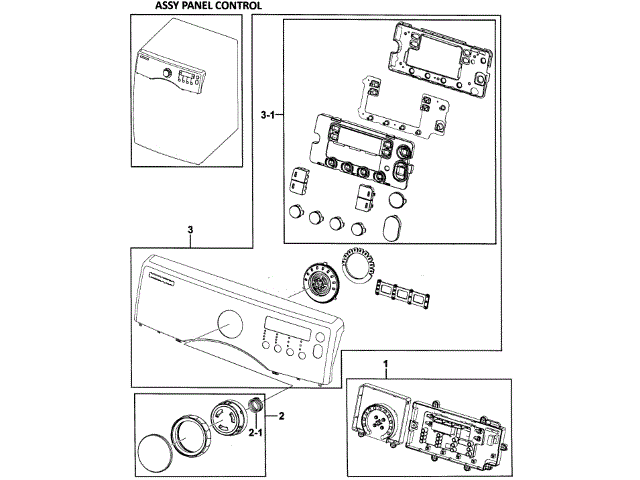 ASSY PANEL CONTROL

3-1

3

1

2

2-1