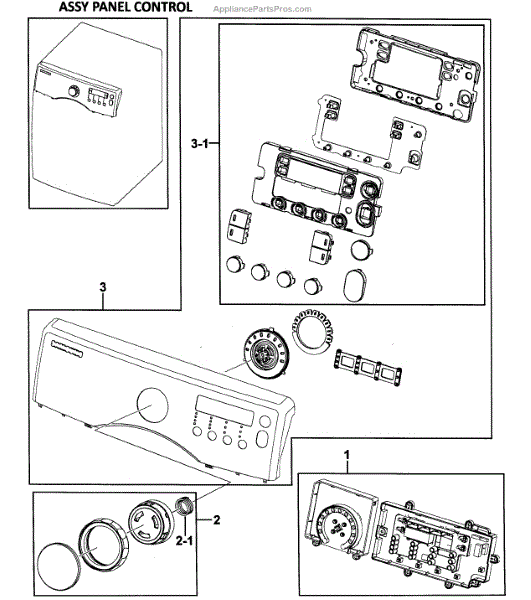 ASSY PANEL CONTROL
AppliancePartsPros.com

3-1

3

1

2

2-1