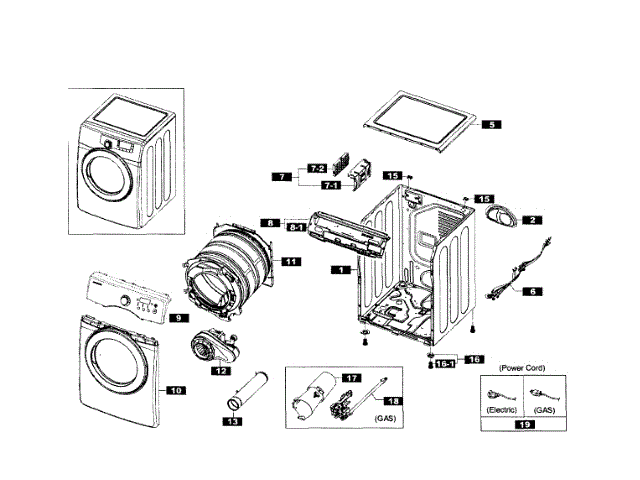 5
7-2
7
7-1
15
15
2
8
8-1
11
1
6
9
12
10
13
17
18
(GAS)
16
16-1
(Power Cord)
(Electric)
(GAS)
19