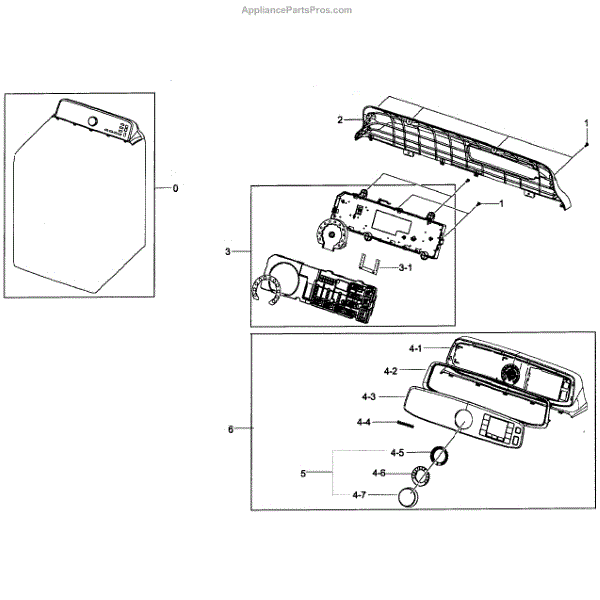 AppliancePartsPros.com

0

2

1

1

3

3-1

4-1

4-2

4-3

4-4

6

4-5

5

4-6

4-7