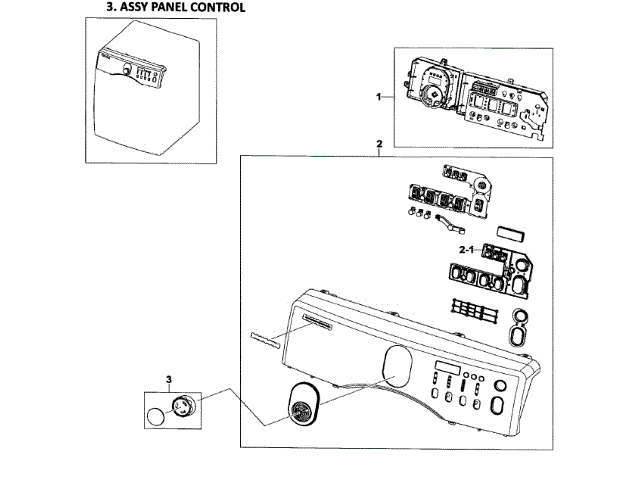 3. ASSY PANEL CONTROL

1

2

2-1

3