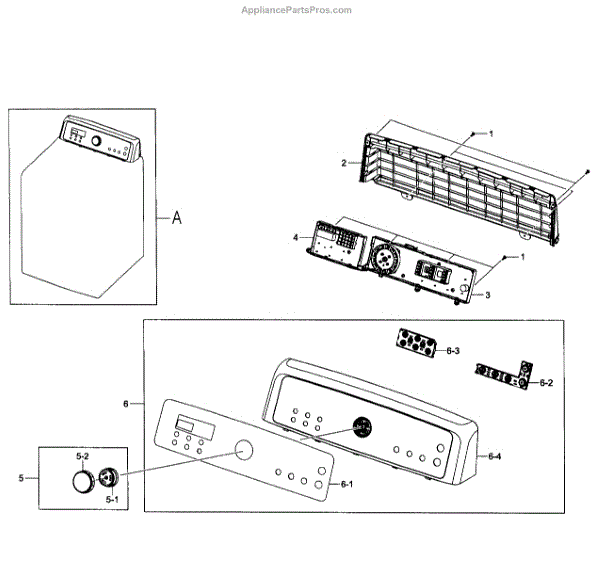 AppliancePartsPros.com

A

1

2

4

1

3

6-3

6-2

6

6-4

5-2

5

5-1

6-1