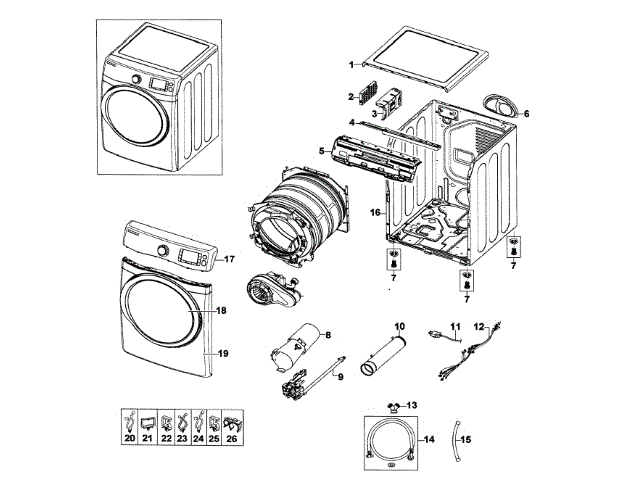 1
2
3
4
5
6
16
7
7
7
17
18
19
8
9
10
11
12
13
14
15
20 21 22 23 24 25 26