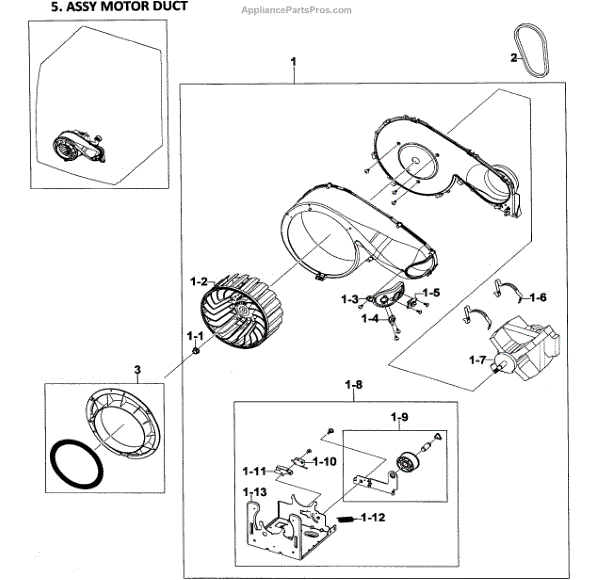 5. ASSY MOTOR DUCT

AppliancePartsPros.com

1

2

1-2

1-3

1-5

1-6

1-4

1-1

1-7

3

1-8

1-9

1-10

1-11

1-13

1-12