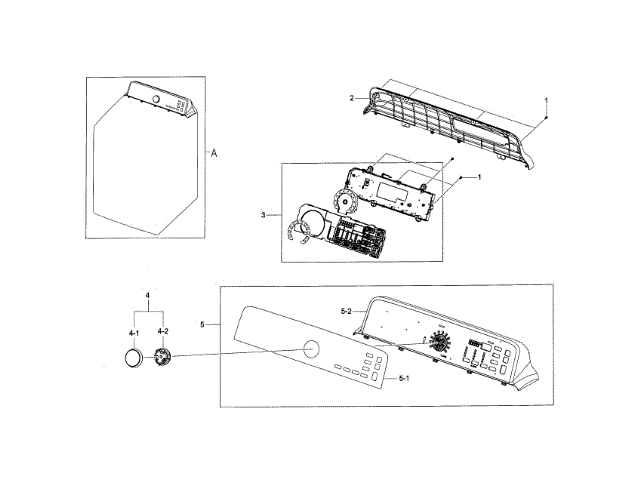 A

2

1

1

3

4

4-1

4-2

5

5-2

5-1