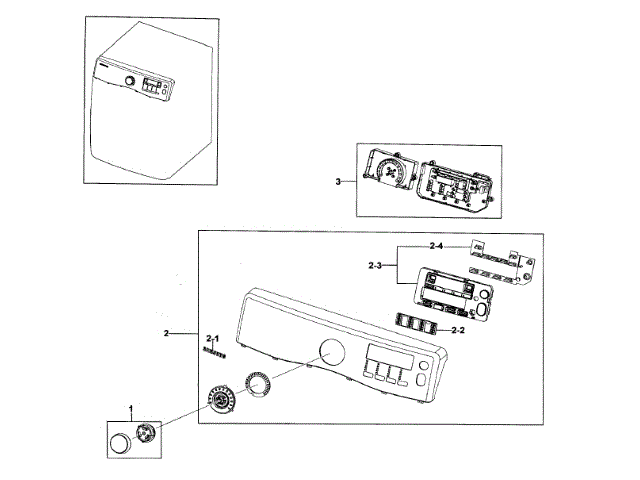 3
2-4
2-3
2-2
2
2-1
1