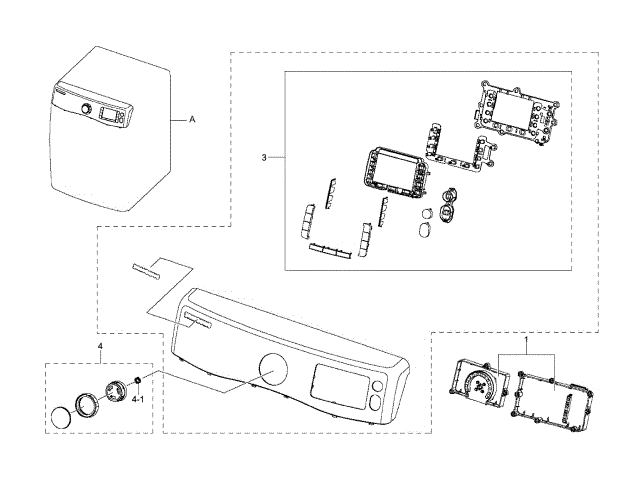 A

3

4

4-1

1