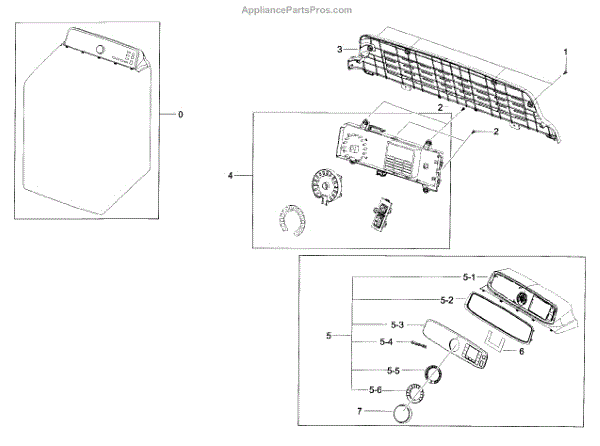 AppliancePartsPros.com

0

3

1

2

2

4

5-1

5-2

5-3

5

5-4

6

5-5

5-6

7