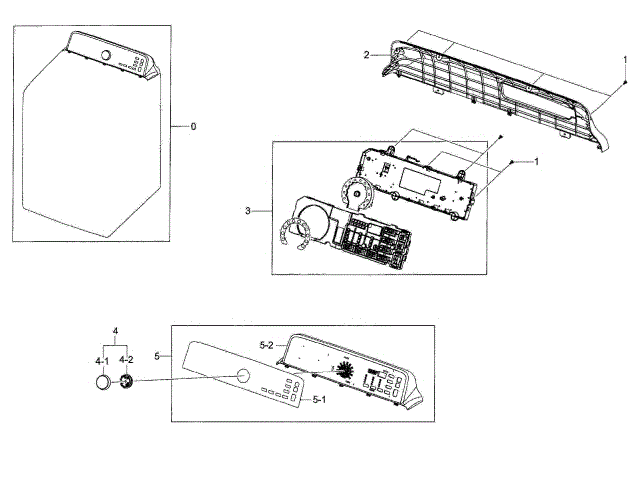 0
2
1
1
3
4
4-1
4-2
5
5-2
5-1