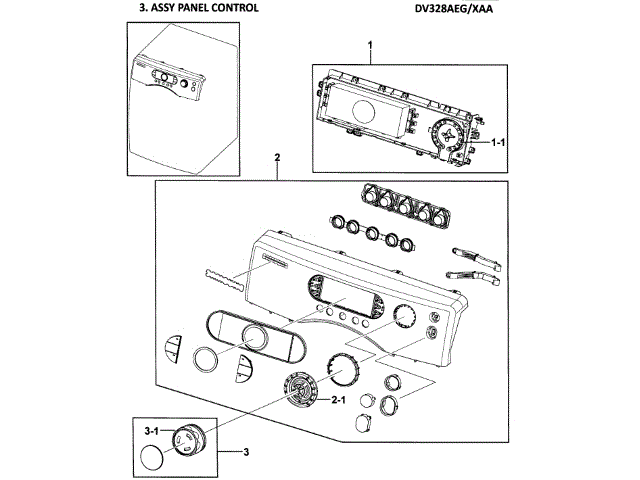 3. ASSY PANEL CONTROL

DV328AEG/XAA

1

1-1

2

2-1

3-1

3