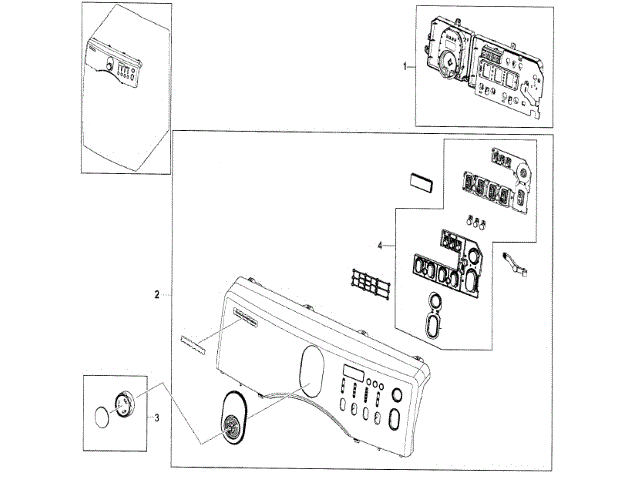 1

4

2

3