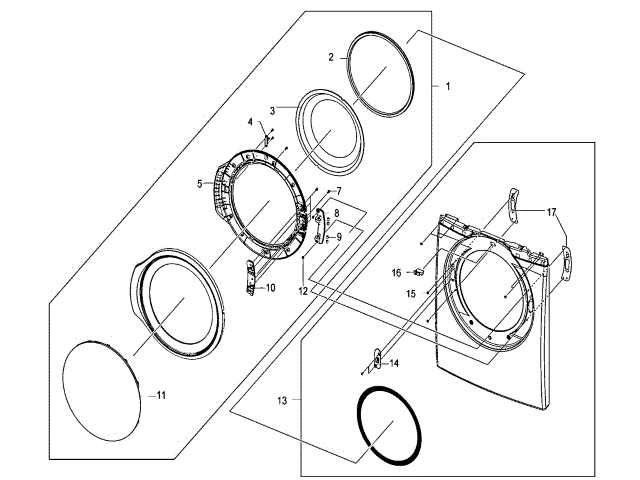 2
1
3
4
5
7
8
9
10
12
17
16
15
14
11
13