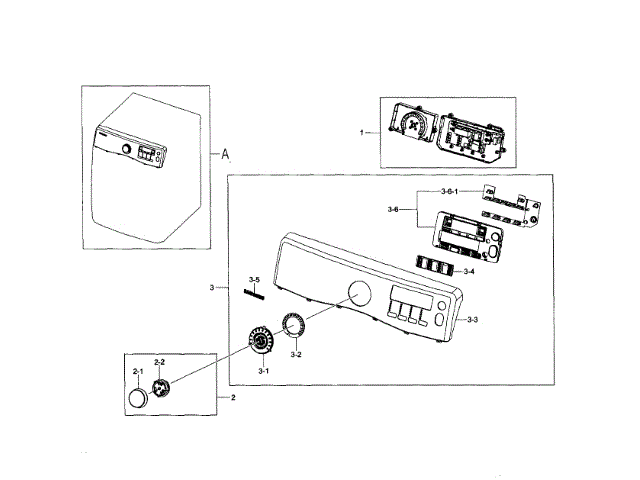 A
1
3-6-1
3-6
3-4
3-5
3
3-3
3-2
3-1
2-1
2-2
2