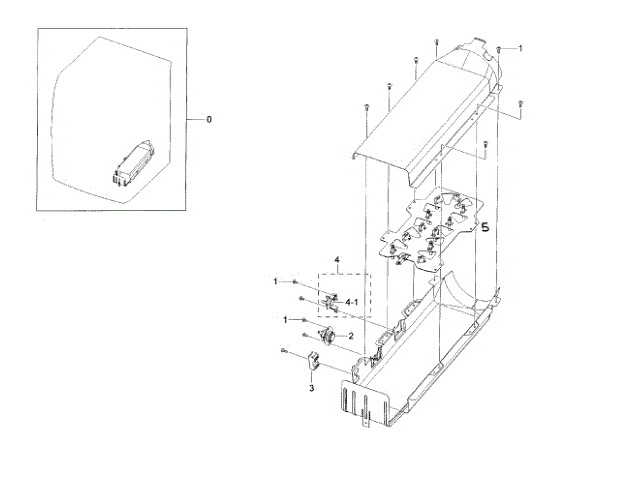 0
1
5
4
1
4-1
1
2
3