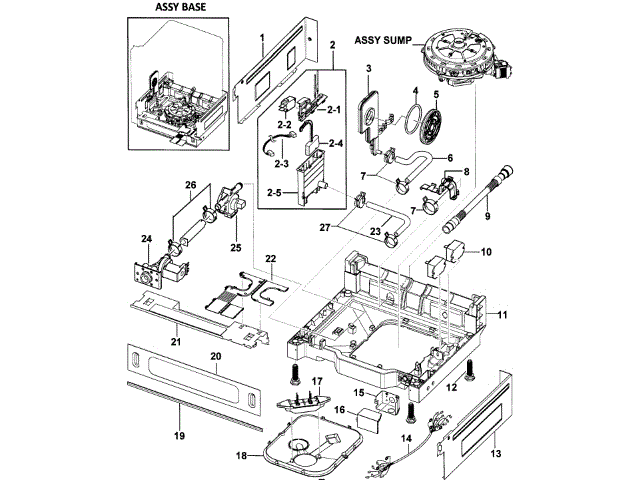 ASSY BASE

ASSY SUMP

1
2
2-1
2-2
2-3
2-4
2-5
3
4
5
6
7
8
7
9
10
11
12
13
14
15
16
17
18
19
20
21
22
23
24
25
26
27