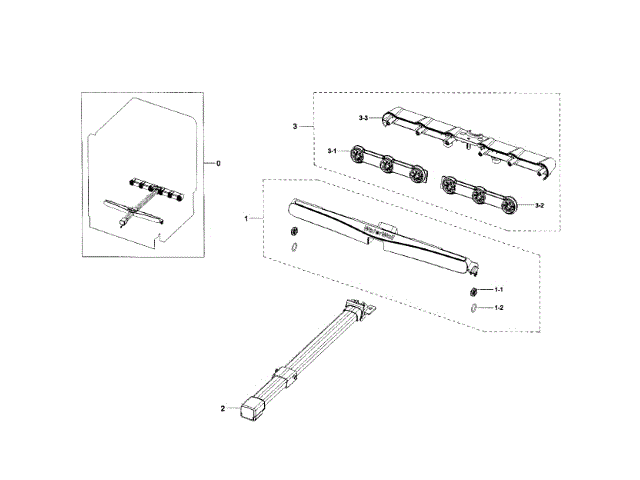 0
3
3-3
3-1
3-2
1
1-1
1-2
2