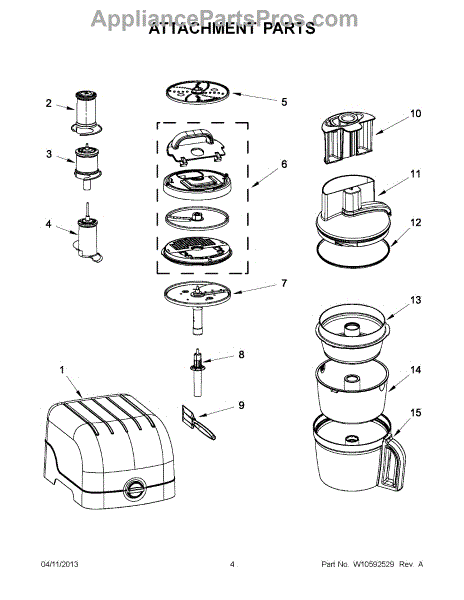 AppliancePartsPros.com
ATTACHMENT PARTS

2
3
4
5
6
7
8
9
1
10
11
12
13
14
15

04/11/2013
4
Part No. W10592529 Rev. A