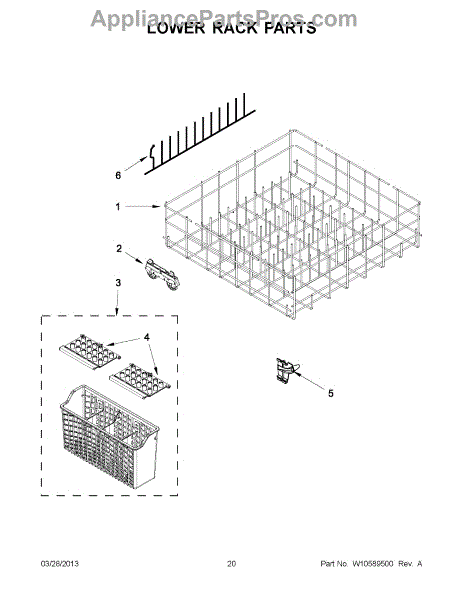 AppliancePartsPros.com
LOWER RACK PARTS

6
1
2
3
4
5

03/28/2013 20 Part No. W10589500 Rev. A