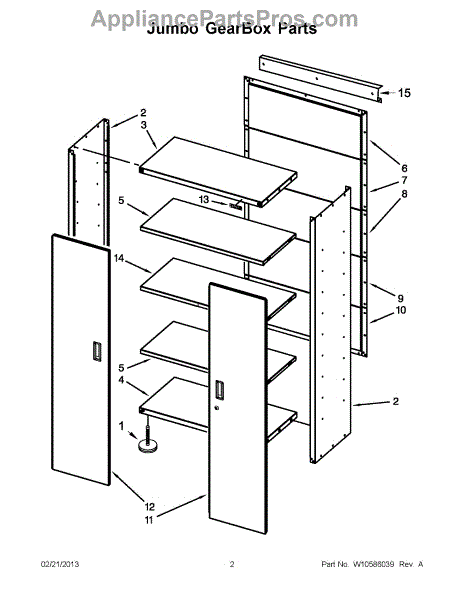 AppliancePartsPros.com
Jumbo GearBox Parts

15
2
3
6
7
8
13
5
14
9
10
5
4
2
1
12
11

02/21/2013

2

Part No. W10588039 Rev. A