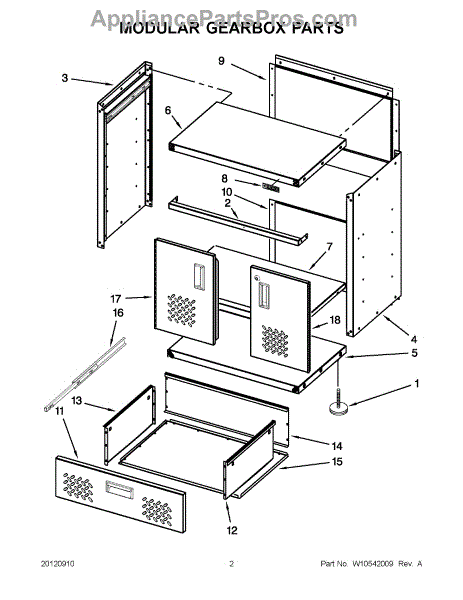 AppliancePartsPros.com
MODULAR GEARBOX PARTS

3
9
6
8
10
2
7
17
16
18
4
5
1
13
11
14
15
12

20120910
2
Part No. W10542009 Rev. A