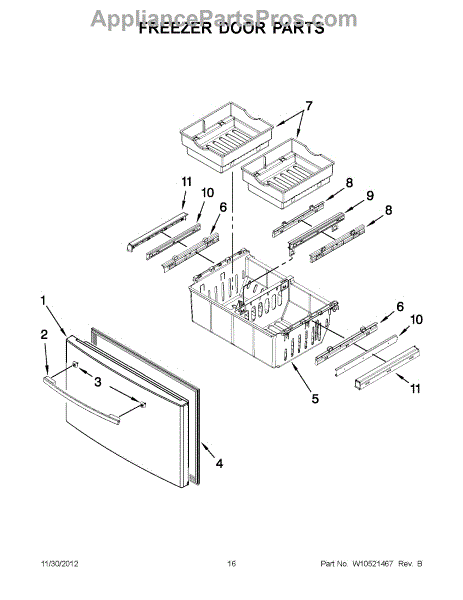 AppliancePartsPros.com

FREEZER DOOR PARTS

7

11

10

6

8

9

8

1

2

3

6

10

11

5

4

11/30/2012

16

Part No. W10521467 Rev. B