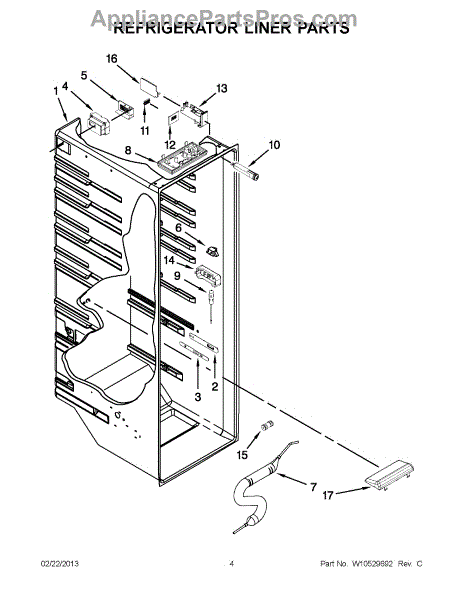 AppliancePartsPros.com
REFRIGERATOR LINER PARTS

16
5
4
1
13
11
12
8
10
6
14
9
3
2
15
7
17

02/22/2013
4
Part No. W10529692 Rev. C