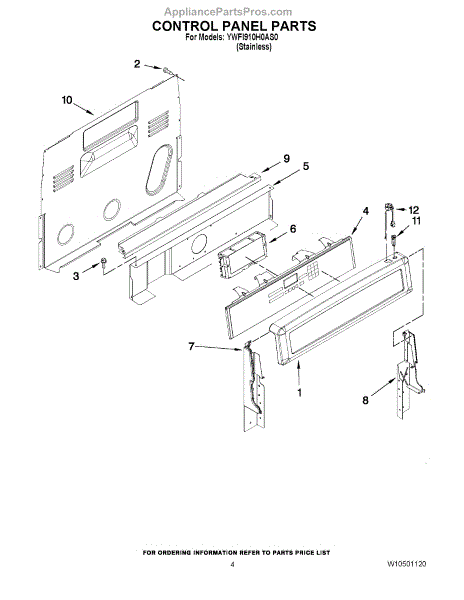 AppliancePartsPros.com
CONTROL PANEL PARTS
For Models: YWFI910H0AS0
(Stainless)

2
10
9
5
4
12
11
6
3
7
1
8

FOR ORDERING INFORMATION REFER TO PARTS PRICE LIST
4
W10501120