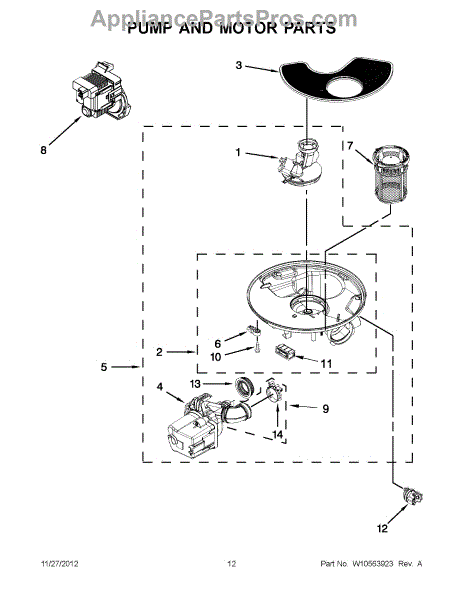 AppliancePartsPros.com
PUMP AND MOTOR PARTS

3
8
1
7
6
2
10
11
5
4
13
9
14
12

11/27/2012
12
Part No. W10563923 Rev. A