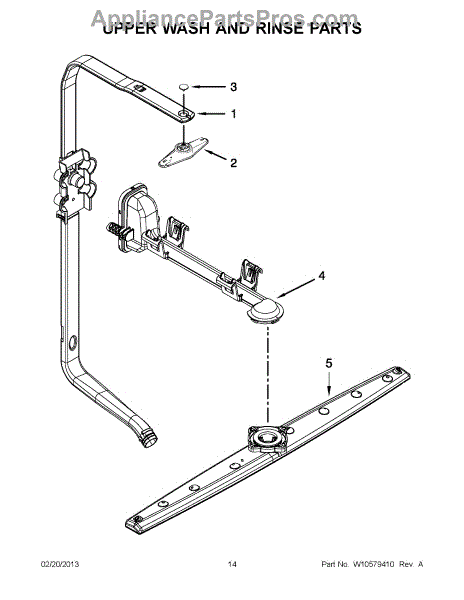 AppliancePartsPros.com
UPPER WASH AND RINSE PARTS

3
1
2
4
5

02/20/2013 14 Part No. W10579410 Rev. A