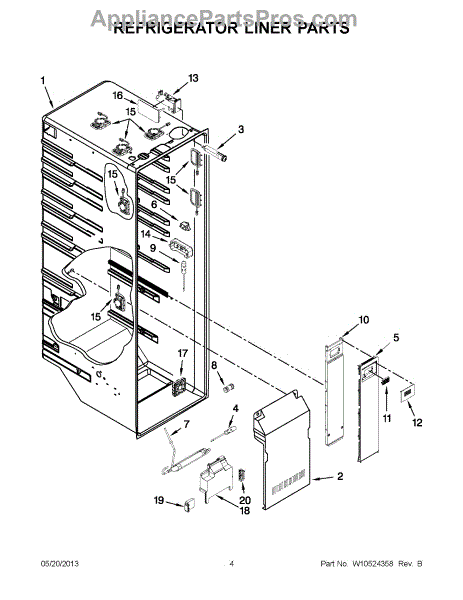 AppliancePartsPros.com
REFRIGERATOR LINER PARTS

1
13
16
15
3
15
15
6
14
9
15
10
5
17
8
11
12
4
7
2
19
20
18

05/20/2013

4

Part No. W10524358 Rev. B