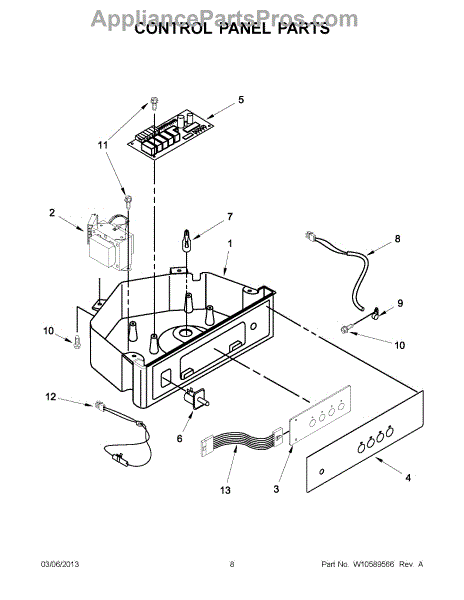 AppliancePartsPros.com
CONTROL PANEL PARTS

5
11
2
7
1
8
9
10
10
12
6
13
3
4

03/06/2013 8 Part No. W10589566 Rev. A