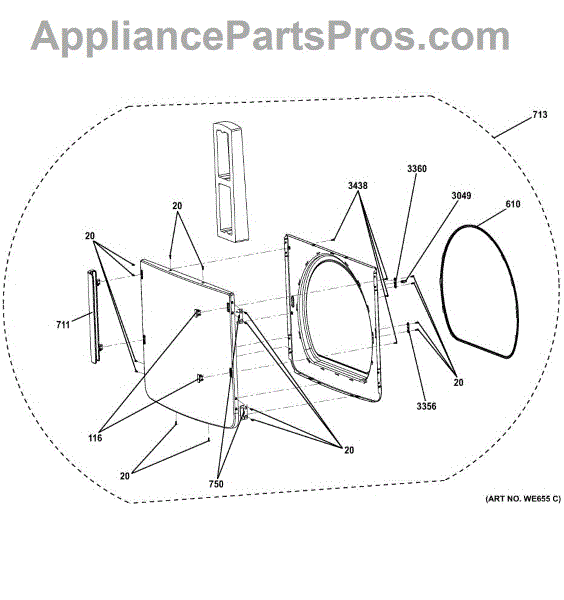 AppliancePartsPros.com

713
3360
3438
3049
610
20
20
711
20
3356
116
20
20
750
(ART NO. WE655 C)