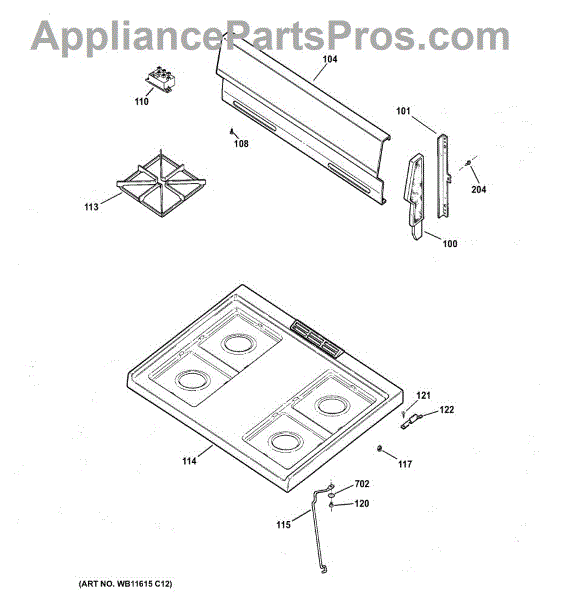 AppliancePartsPros.com

104
110
101
108
204
113
100
121
122
114
117
702
120
115
(ART NO. WB11615 C12)