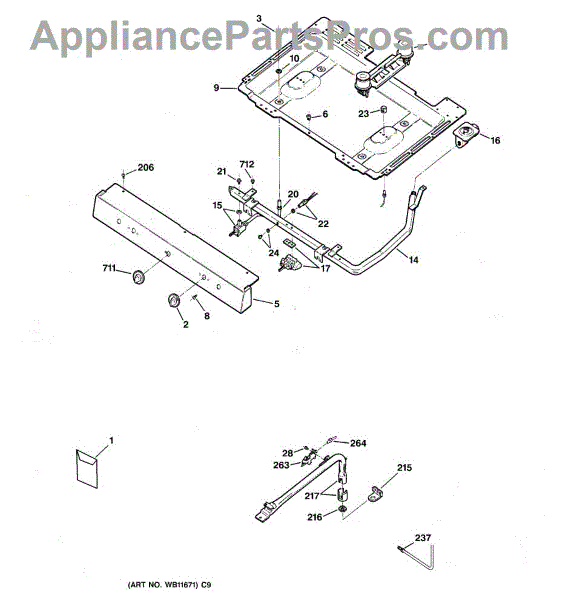 AppliancePartsPros.com

3
10
9
6
23
16
206
21
712
20
15
22
24
17
14
711
5
2
8

1
264
28
263
215
217
216
237

(ART NO. WB11671) C9