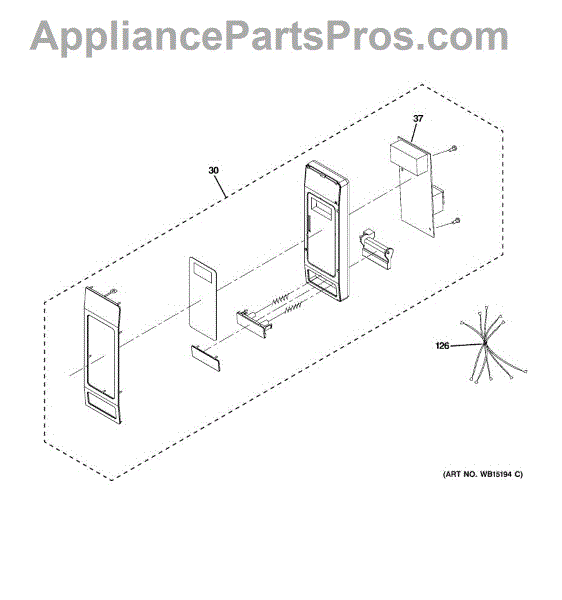 AppliancePartsPros.com

37

30

126

(ART NO. WB15194 C)