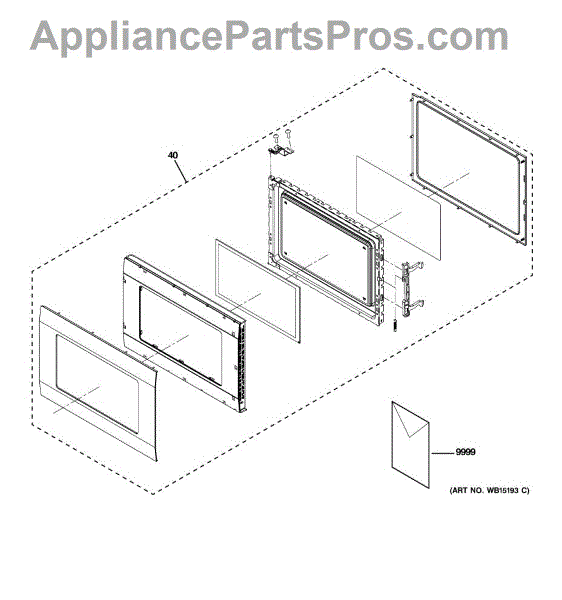 AppliancePartsPros.com

40

9999

(ART NO. WB15193 C)