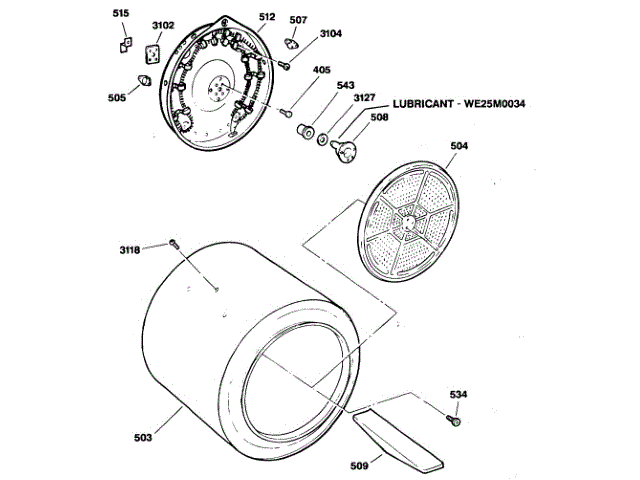 515
3102
512
507
3104
505
405
543
3127
LUBRICANT - WE25M0034
508
504
3118
534
503
509