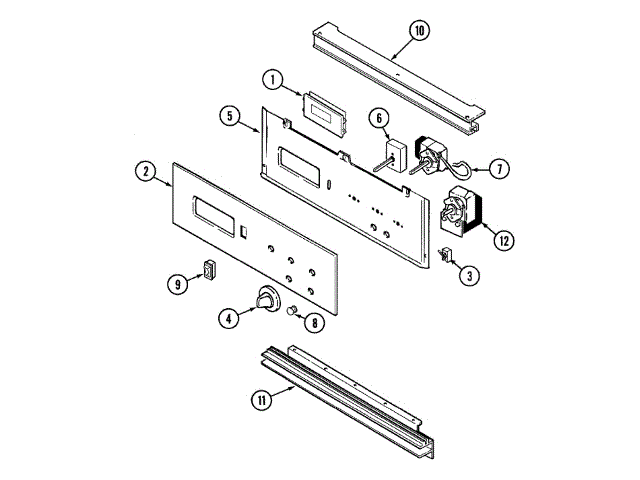 10
1
5
6
7
2
12
3
9
4
8
11