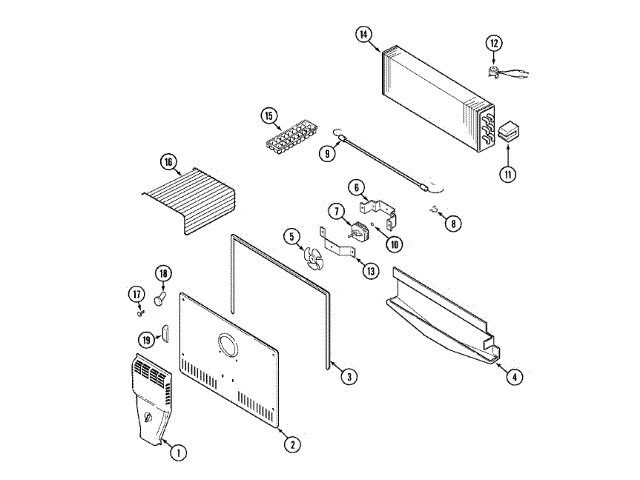 14
12
15
9
11
16
6
7
8
5
10
13
18
17
19
3
4
1
2