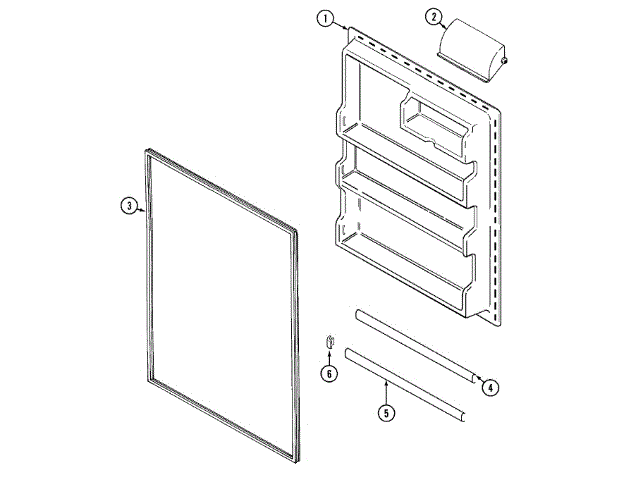 1
2
3
6
4
5