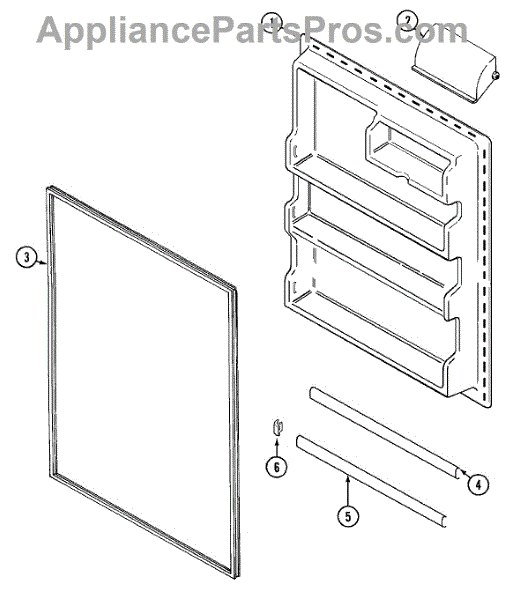 AppliancePartsPros.com

1
2
3
6
4
5