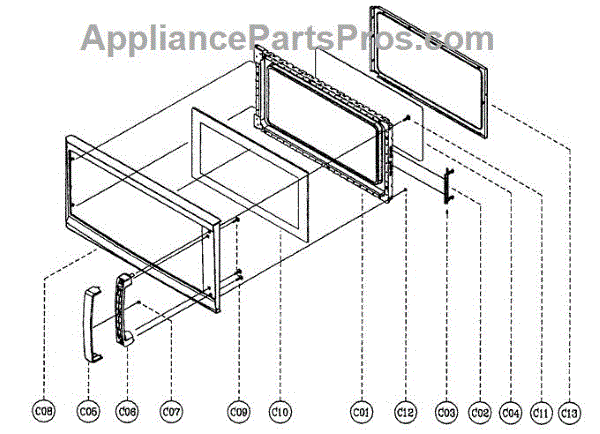 AppliancePartsPros.com

C08 C05 C06 C07 C09 C10 C01 C12 C03 C02 C04 C11 C13