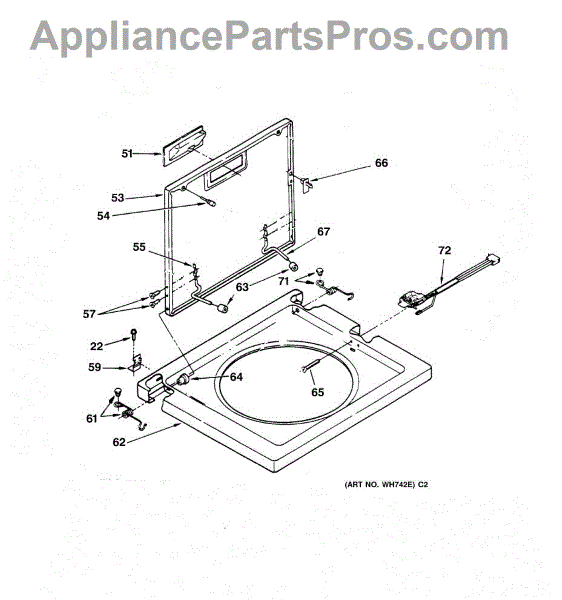 AppliancePartsPros.com

51

66

53

54

67

55

72

63

71

57

22

59

64

65

61

62

(ART NO. WH742E) C2