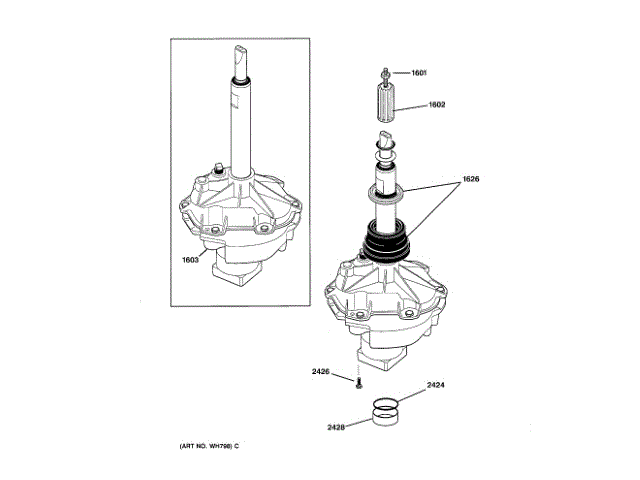 1603

1601

1602

1626

2426

2424

2428

(ART NO. WH798) C