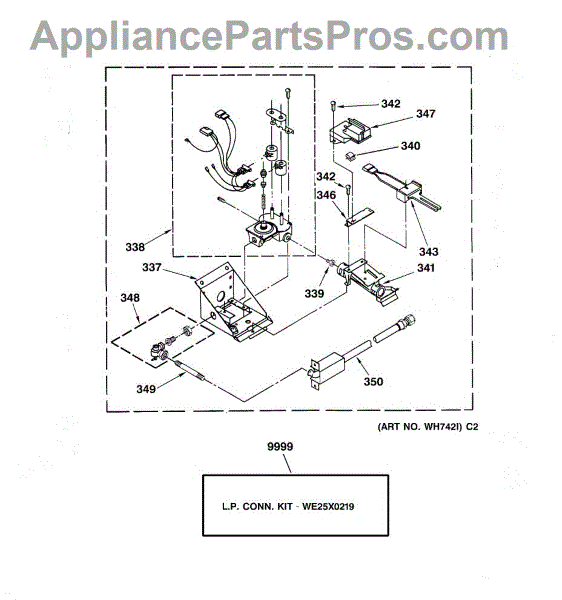 AppliancePartsPros.com

342
347
340
342
346
343
338
337
339
341
348
349
350

(ART NO. WH742I) C2

9999

L.P. CONN. KIT - WE25X0219