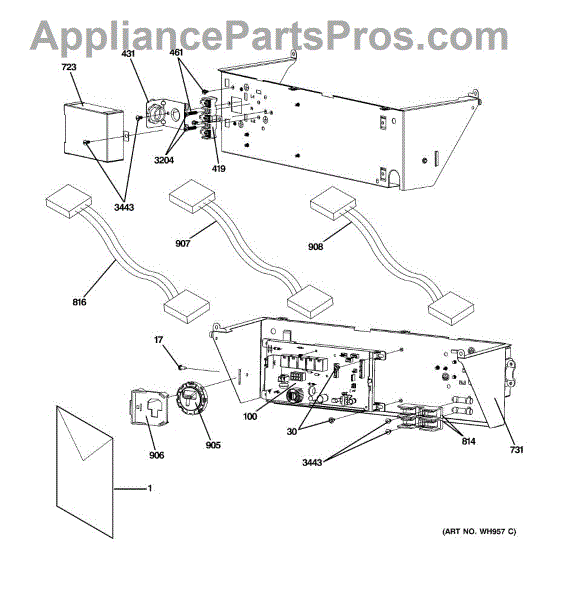 AppliancePartsPros.com

723
431
461
3204
419
3443
907
908
816
17
100
30
814
731
906
905
3443
1

(ART NO. WH957 C)