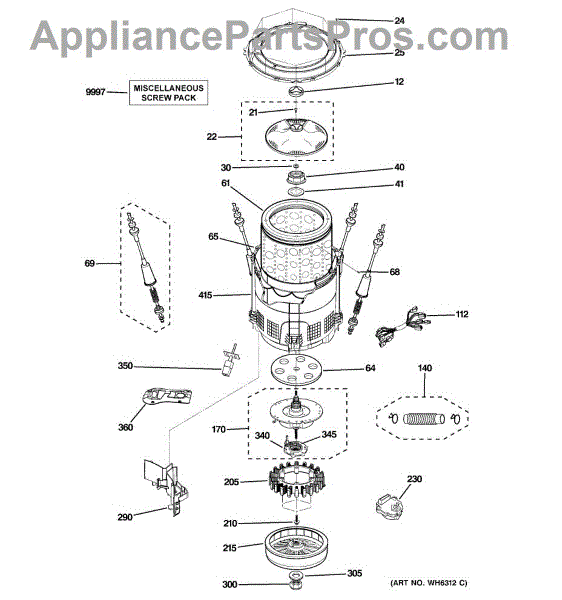 AppliancePartsPros.com

24
25
9997
MISCELLANEOUS SCREW PACK
12
21
22
30
40
41
61
65
69
68
415
112
350
64
140
360
170
340
345
205
230
290
210
215
305
300
(ART NO. WH6312 C)